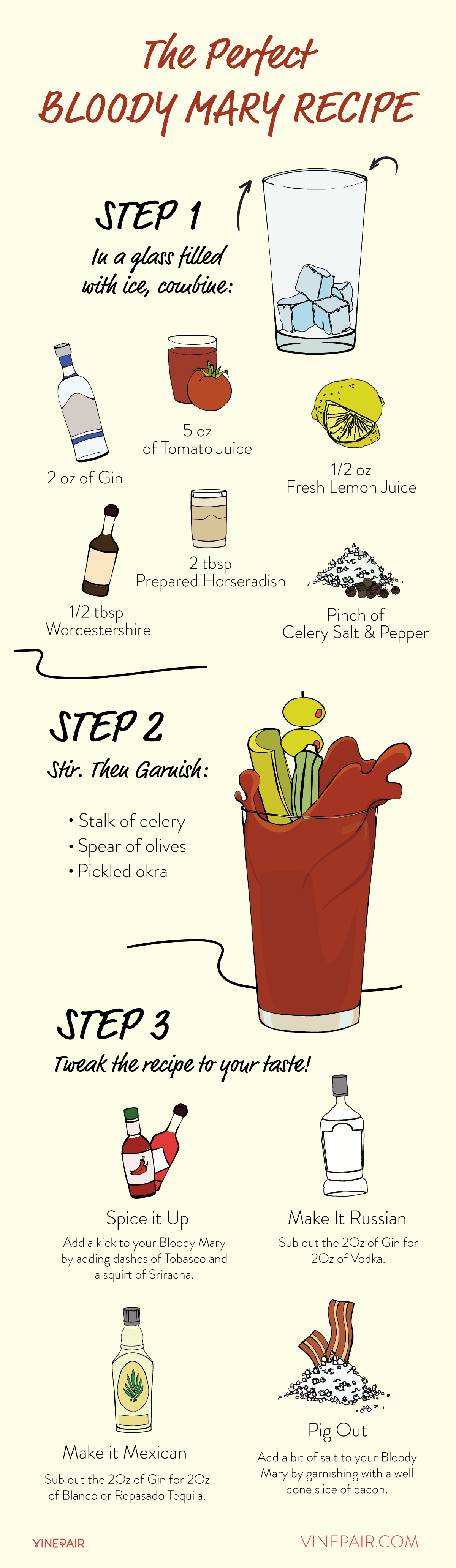 The Perfect
BLOODY MARY RECIPE

STEP 1
In a glass filled with ice, combine:

2 oz of Gin

5 oz of Tomato Juice

1/2 oz Fresh Lemon Juice

1/2 tbsp Worcestershire

2 tbsp Prepared Horseradish

Pinch of Celery Salt & Pepper

STEP 2
Stir. Then Garnish:

• Stalk of celery
• Spear of olives
• Pickled okra

STEP 3
Tweak the recipe to your taste!

Spice it Up
Add a kick to your Bloody Mary by adding dashes of Tobasco and a squirt of Sriracha.

Make It Russian
Sub out the 2Oz of Gin for 2Oz of Vodka.

Make it Mexican
Sub out the 2Oz of Gin for 2Oz of Blanco or Repasado Tequila.

Pig Out
Add a bit of salt to your Bloody Mary by garnishing with a well done slice of bacon.

VINEPAIR
VINEPAIR.COM